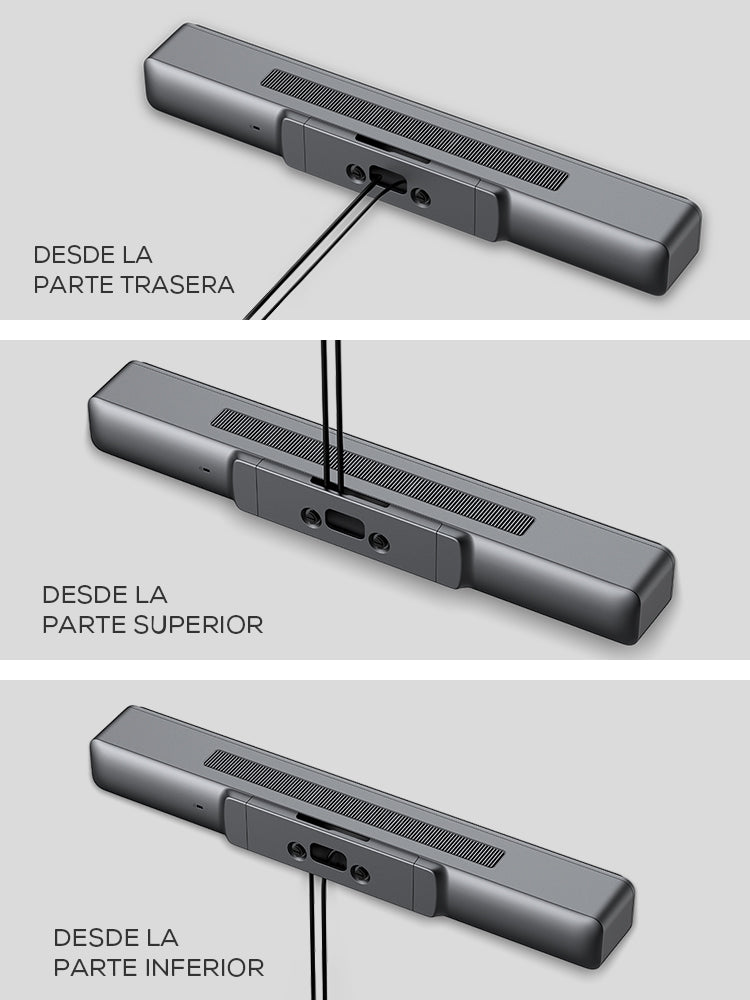 DESDE LA
PARTE TRASERA

DESDE LA
PARTE SUPERIOR

DESDE LA
PARTE INFERIOR